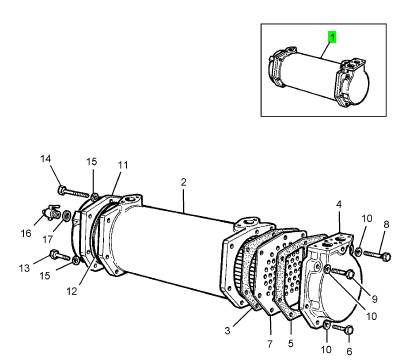 1

14
15
11
2
4
10
8
16
17
13
15
12
9
10
3
7
5
10
6