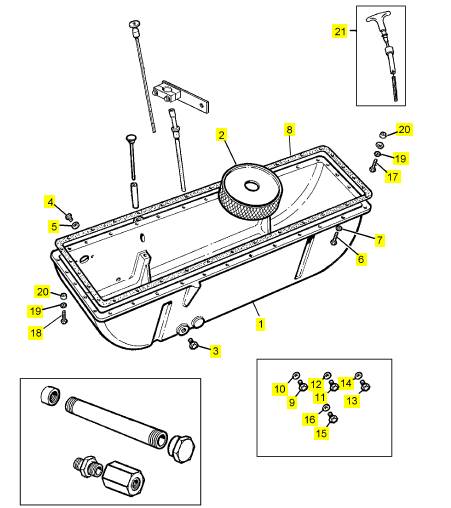 21
2
8
20
19
17
4
5
7
6
20
19
18
1
3
10
12
14
9
11
13
16
15