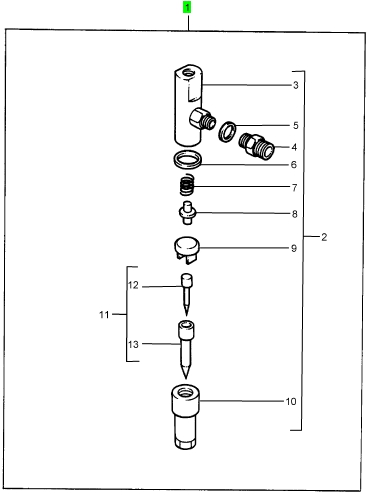 1

3

5

4

6

7

8

2

9

12

11

13

10